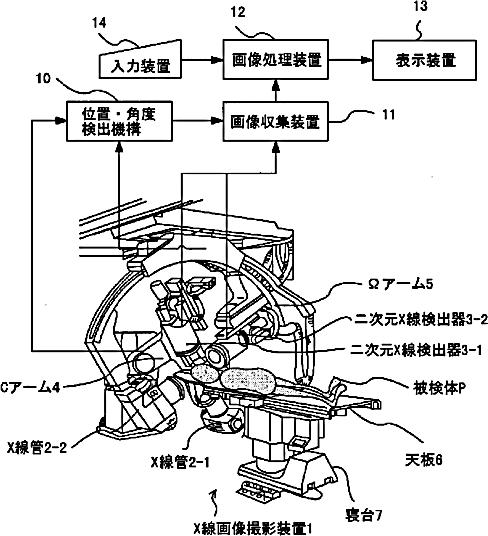 14
12
13
入力装置
画像処理装置
表示装置
10
位置・角度検出機構
画像収集装置
11
Ωアーム5
二次元X線検出器3-2
二次元X線検出器3-1
Cアーム4
被検体P
X線管2-2
X線管2-1
天板6
寝台7
X線画像撮影装置1